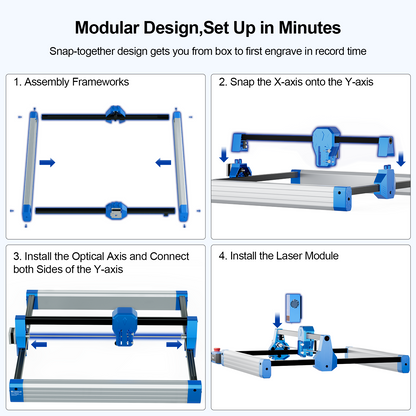 Modular Design,Set Up in Minutes

Snap-together design gets you from box to first engrave in record time

1. Assembly Frameworks

2. Snap the X-axis onto the Y-axis

3. Install the Optical Axis and Connect both Sides of the Y-axis

4. Install the Laser Module